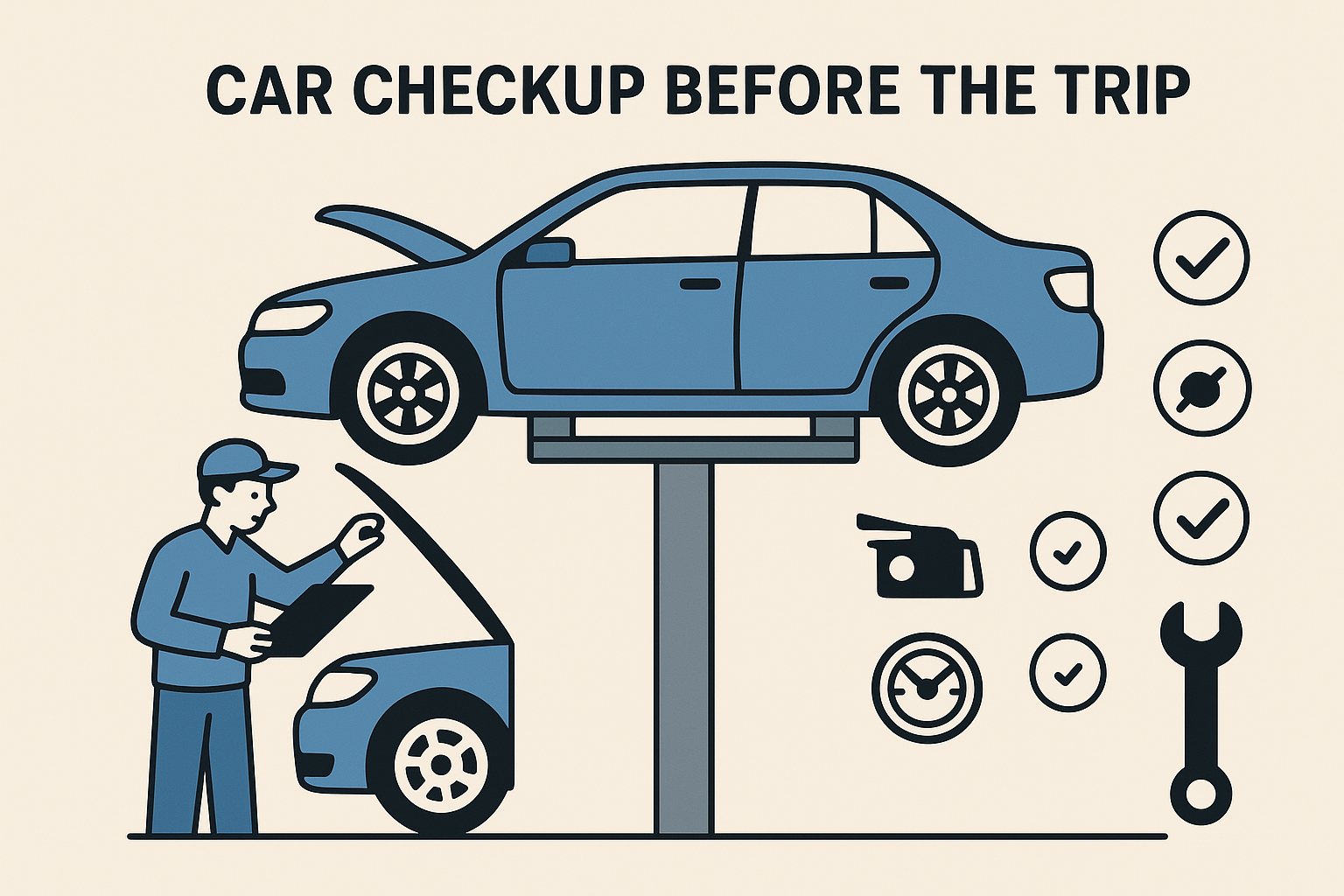 CAR CHECKUP BEFORE THE TRIP